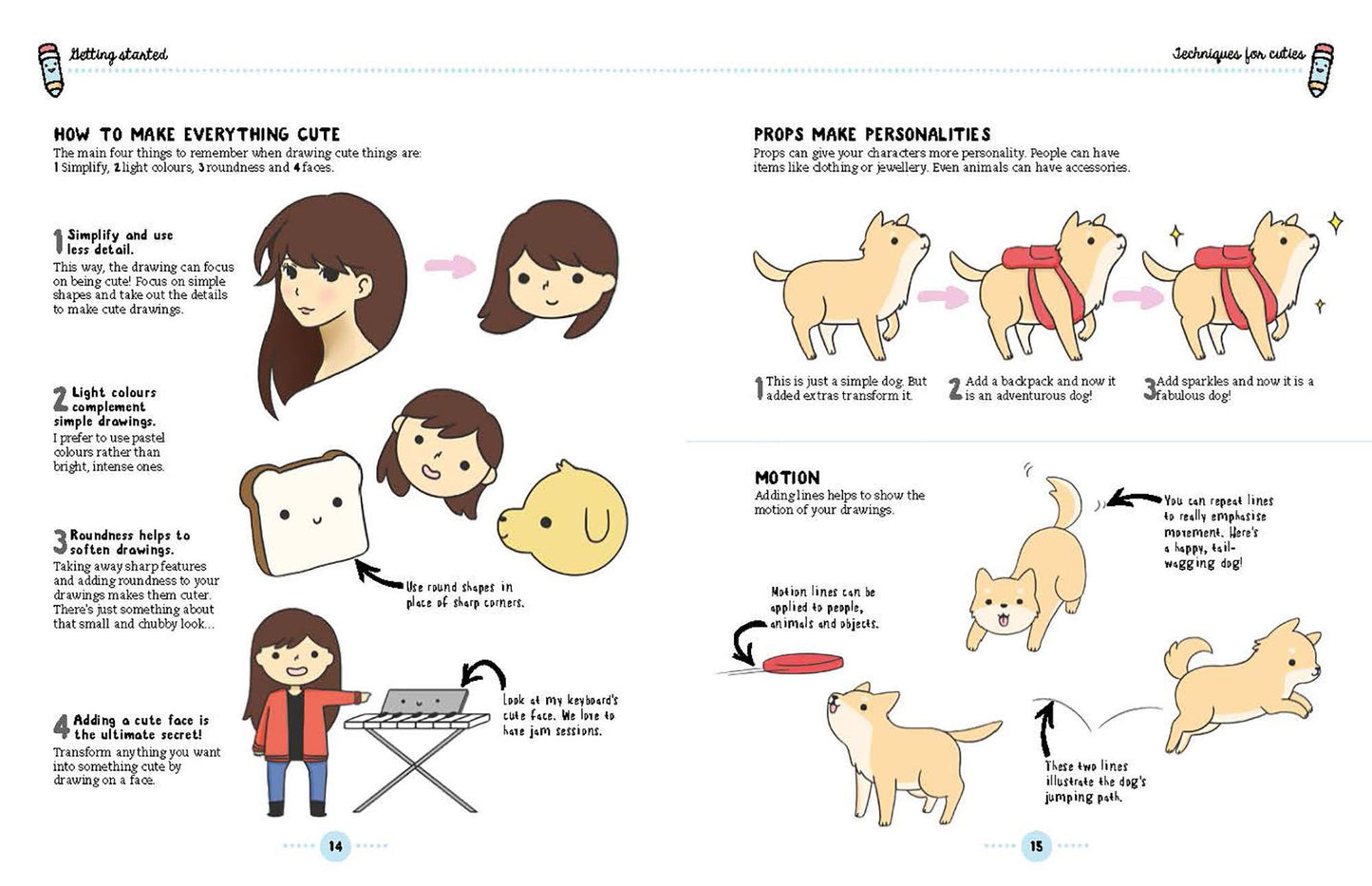 Getting started

HOW TO MAKE EVERYTHING CUTE
The main four things to remember when drawing cute things are: 1 Simplify, 2 light colours, 3 roundness and 4 faces.

1 Simplify and use less detail.
This way, the drawing can focus on being cute! Focus on simple shapes and take out the details to make cute drawings.

2 Light colours complement simple drawings.
I prefer to use pastel colours rather than bright, intense ones.

3 Roundness helps to soften drawings.
Taking away sharp features and adding roundness to your drawings makes them cuter. There's just something about that small and chubby look...

Use round shapes in place of sharp corners.

4 Adding a cute face is the ultimate secret!
Transform anything you want into something cute by drawing on a face.

Look at my keyboard's cute face. We love to have jam sessions.

14

Techniques for cuties

PROPS MAKE PERSONALITIES
Props can give your characters more personality. People can have items like clothing or jewellery. Even animals can have accessories.

1 This is just a simple dog. But added extras transform it.

2 Add a backpack and now it is an adventurous dog!

3 Add sparkles and now it is a fabulous dog!

MOTION
Adding lines helps to show the motion of your drawings.

You can repeat lines to really emphasise movement. Here's a happy, tail-wagging dog!

Motion lines can be applied to people, animals and objects.

These two lines illustrate the dog's jumping path.

15