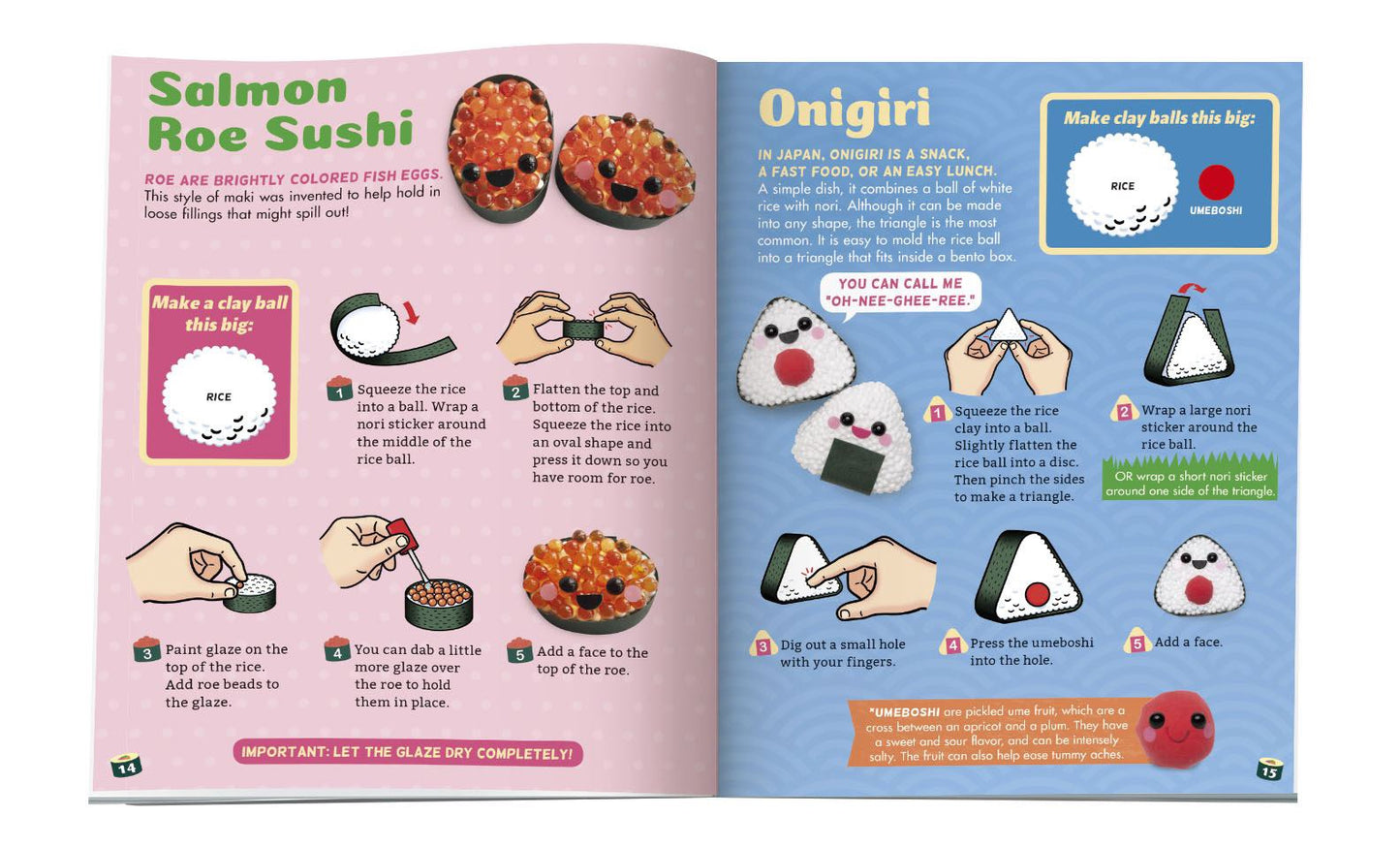 Salmon Roe Sushi

ROE ARE BRIGHTLY COLORED FISH EGGS. This style of maki was invented to help hold in loose fillings that might spill out!

Make a clay ball this big:

RICE

1 Squeeze the rice into a ball. Wrap a nori sticker around the middle of the rice ball.

2 Flatten the top and bottom of the rice. Squeeze the rice into an oval shape and press it down so you have room for roe.

3 Paint glaze on the top of the rice. Add roe beads to the glaze.

4 You can dab a little more glaze over the roe to hold them in place.

5 Add a face to the top of the roe.

IMPORTANT: LET THE GLAZE DRY COMPLETELY!

14

Onigiri

IN JAPAN, ONIGIRI IS A SNACK, A FAST FOOD, OR AN EASY LUNCH. A simple dish, it combines a ball of white rice with nori. Although it can be made into any shape, the triangle is the most common. It is easy to mold the rice ball into a triangle that fits inside a bento box.

Make clay balls this big:

RICE

UMEBOSHI

YOU CAN CALL ME "OH-NEE-GHEE-REE."

1 Squeeze the rice clay into a ball. Slightly flatten the rice ball into a disc. Then pinch the sides to make a triangle.

2 Wrap a large nori sticker around the rice ball.

OR wrap a short nori sticker around one side of the triangle.

3 Dig out a small hole with your fingers.

4 Press the umeboshi into the hole.

5 Add a face.

*UMEBOSHI are pickled ume fruit, which are a cross between an apricot and a plum. They have a sweet and sour flavor, and can be intensely salty. The fruit can also help ease tummy aches.

15